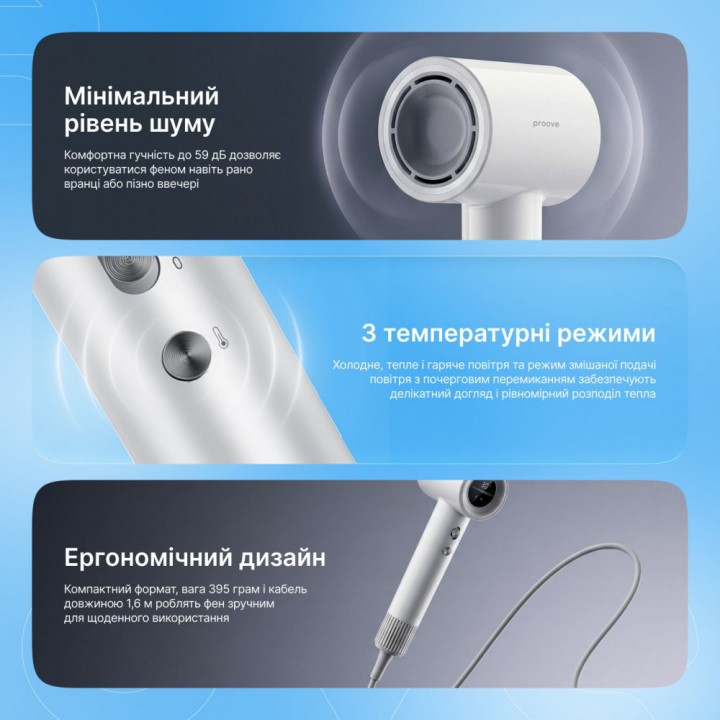 Мінімальний рівень шуму

Комфортна гучність до 59 дБ дозволяє користуватися феном навіть рано вранці або пізно ввечері

proove

3 температурні режими

Холодне, тепле і гаряче повітря та режим змішаної подачі повітря з почерговим перемиканням забезпечують делікатний догляд і рівномірний розподіл тепла

Ергономічний дизайн

Компактний формат, вага 395 грам і кабель довжиною 1,6 м роблять фен зручним для щоденного використання